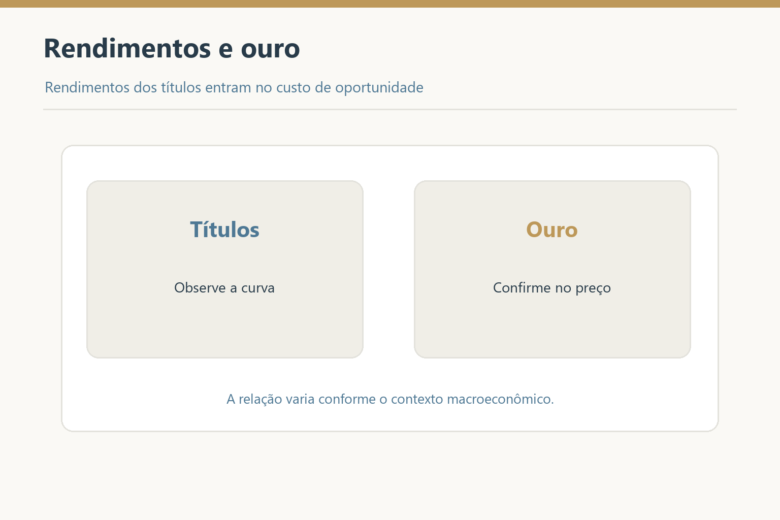 Rendimentos e ouro

Rendimentos dos títulos entram no custo de oportunidade

Títulos

Observe a curva

Ouro

Confirme no preço

A relação varia conforme o contexto macroeconômico.